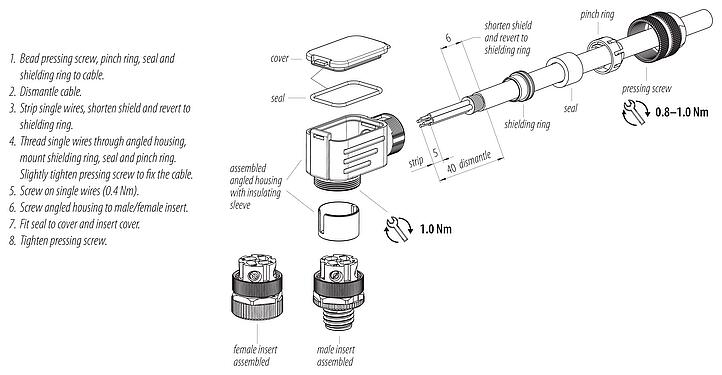 1. Bead pressing screw, pinch ring, seal and shielding ring to cable.
2. Dismantle cable.
3. Strip single wires, shorten shield and revert to shielding ring.
4. Thread single wires through angled housing, mount shielding ring, seal and pinch ring. Slightly tighten pressing screw to fix the cable.
5. Screw on single wires (0.4 Nm).
6. Screw angled housing to male/female insert.
7. Fit seal to cover and insert cover.
8. Tighten pressing screw.

cover

seal

assembled angled housing with insulating sleeve

1.0 Nm

female insert assembled

male insert assembled

6

shorten shield and revert to shielding ring

pinch ring

pressing screw

0.8–1.0 Nm

seal

shielding ring

strip 5

40 dismantle