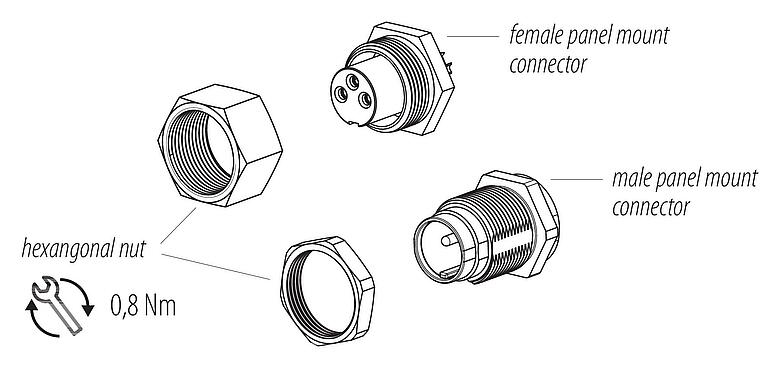 female panel mount connector

male panel mount connector

hexangonal nut

0,8 Nm