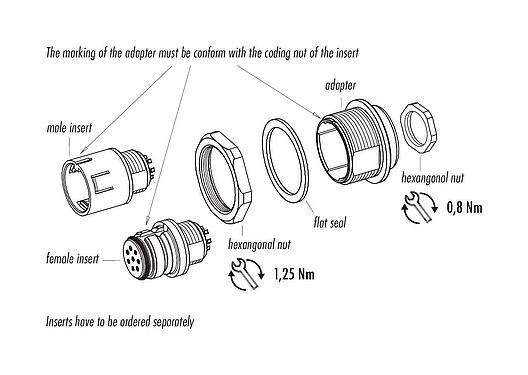 The marking of the adapter must be conform with the coding nut of the insert

adapter

male insert

hexangonal nut

0,8 Nm

flat seal

hexangonal nut

female insert

1,25 Nm

Inserts have to be ordered separately