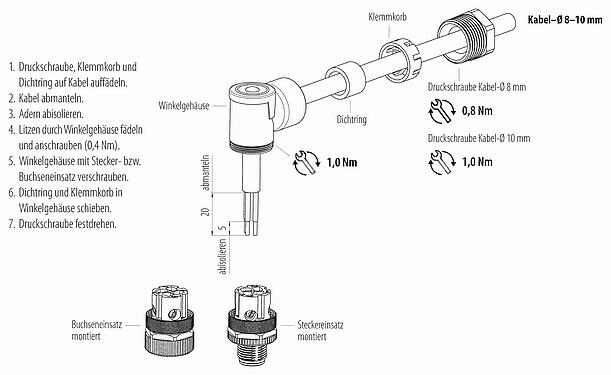 1. Druckschraube, Klemmkorb und Dichtring auf Kabel auffädeln.
2. Kabel abmanteln.
3. Adern abisolieren.
4. Litzen durch Winkelgehäuse fädeln und anschrauben (0,4 Nm).
5. Winkelgehäuse mit Stecker- bzw. Buchseneinsatz verschrauben.
6. Dichtring und Klemmkorb in Winkelgehäuse schieben.
7. Druckschraube festdrehen.

Klemmkorb

Kabel-Ø 8–10 mm

Winkelgehäuse

Dichtring

Druckschraube Kabel-Ø 8 mm

0,8 Nm

Druckschraube Kabel-Ø 10 mm

1,0 Nm

1,0 Nm

abmanteln

20

5

abisolieren

Buchseneinsatz montiert

Steckereinsatz montiert